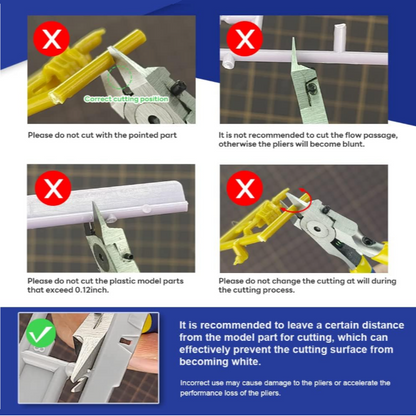 Correct cutting position

Please do not cut with the pointed part

It is not recommended to cut the flow passage, otherwise the pliers will become blunt.

Please do not cut the plastic model parts that exceed 0.12inch.

Please do not change the cutting at will during the cutting process.

It is recommended to leave a certain distance from the model part for cutting, which can effectively prevent the cutting surface from becoming white.

Incorrect use may cause damage to the pliers or accelerate the performance loss of the pliers.